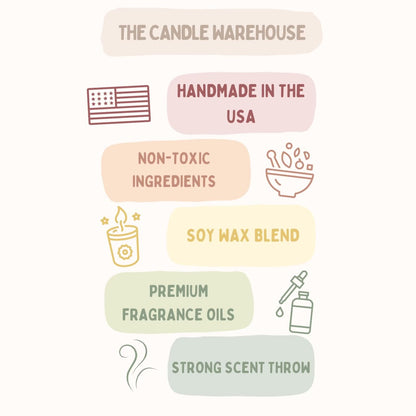 THE CANDLE WAREHOUSE

HANDMADE IN THE USA

NON-TOXIC INGREDIENTS

SOY WAX BLEND

PREMIUM FRAGRANCE OILS

STRONG SCENT THROW