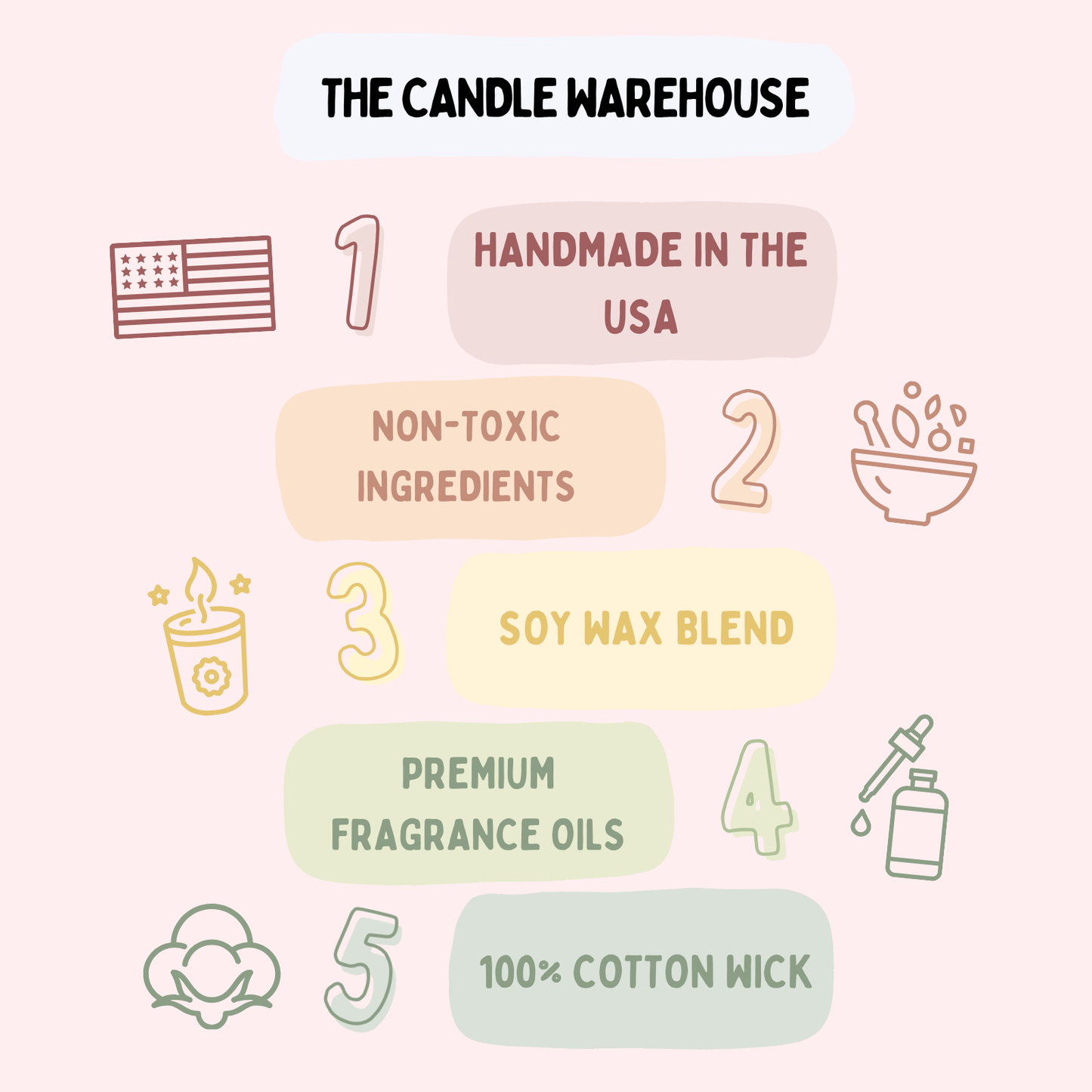 THE CANDLE WAREHOUSE

1

HANDMADE IN THE USA

NON-TOXIC INGREDIENTS

2

3

SOY WAX BLEND

PREMIUM FRAGRANCE OILS

4

5

100% COTTON WICK