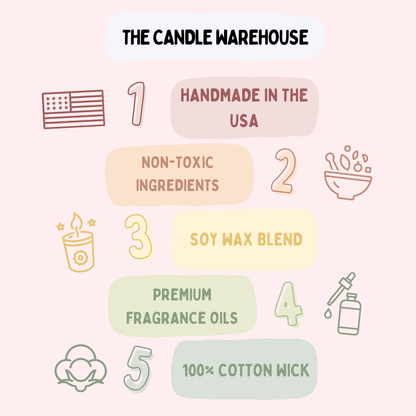 THE CANDLE WAREHOUSE

1

HANDMADE IN THE USA

NON-TOXIC INGREDIENTS

2

3

SOY WAX BLEND

PREMIUM FRAGRANCE OILS

4

5

100% COTTON WICK